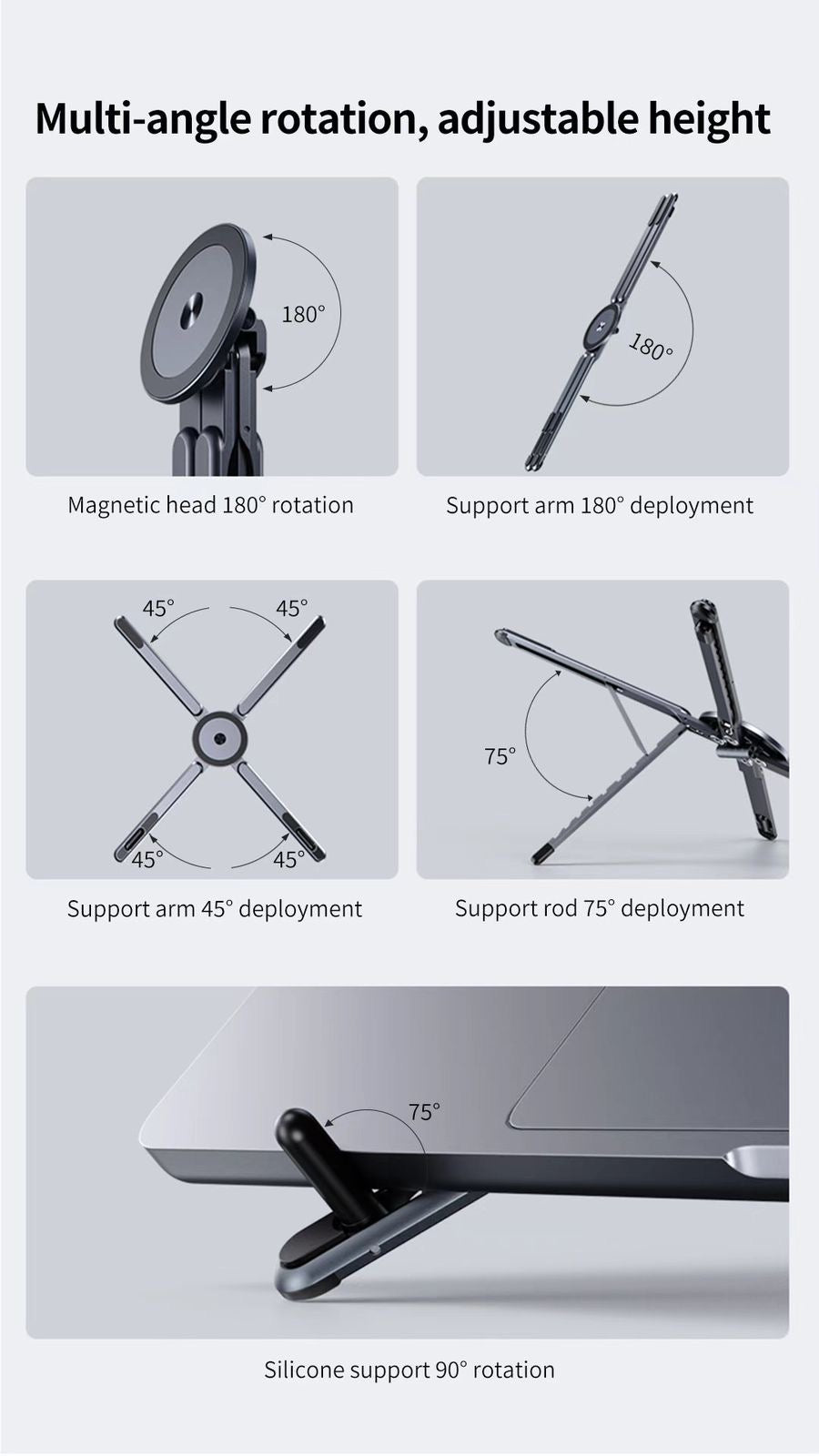 Multi-angle rotation, adjustable height

180°

Magnetic head 180° rotation

180°

Support arm 180° deployment

45° 45°

45° 45°

Support arm 45° deployment

75°

Support rod 75° deployment

75°

Silicone support 90° rotation